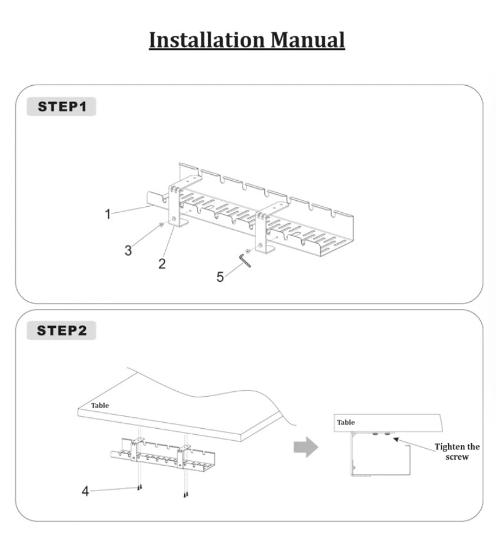 Installation Manual

STEP1

1
3
2
5

STEP2

Table

4

Table

Tighten the screw